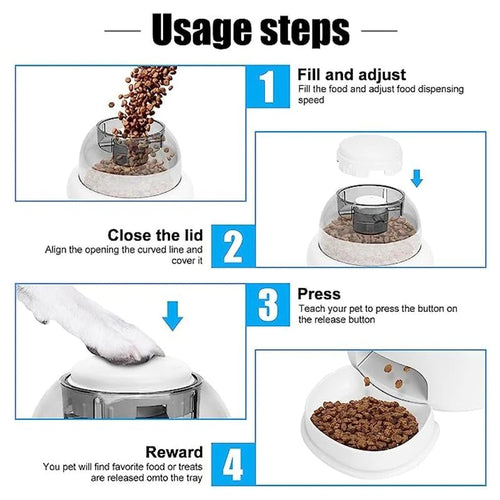 Usage steps

1

Fill and adjust

Fill the food and adjust food dispensing speed

Close the lid

Align the opening the curved line and cover it

2

3

Press

Teach your pet to press the button on the release button

Reward

You pet will find favorite food or treats are released omto the tray

4